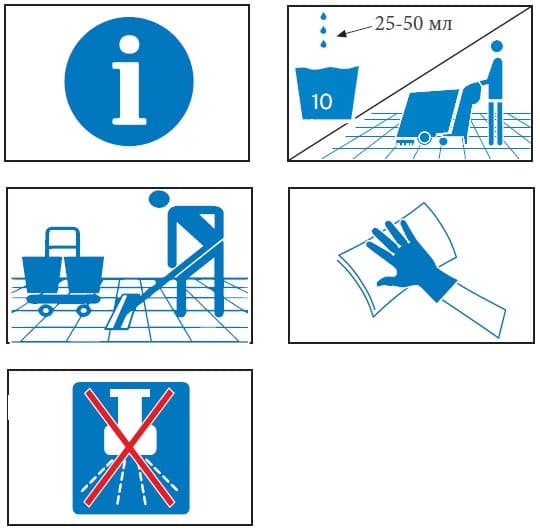 i

25-50 мл

10