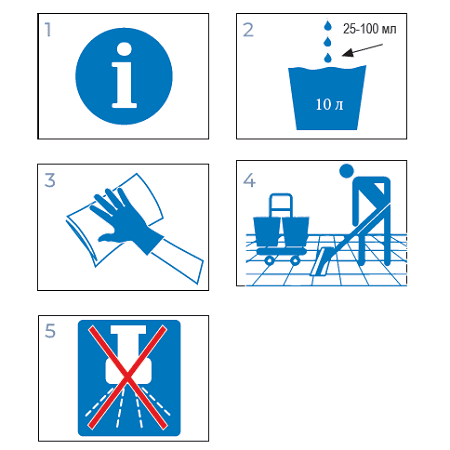 1

i

2

25-100 мл

10 л

3

4

5