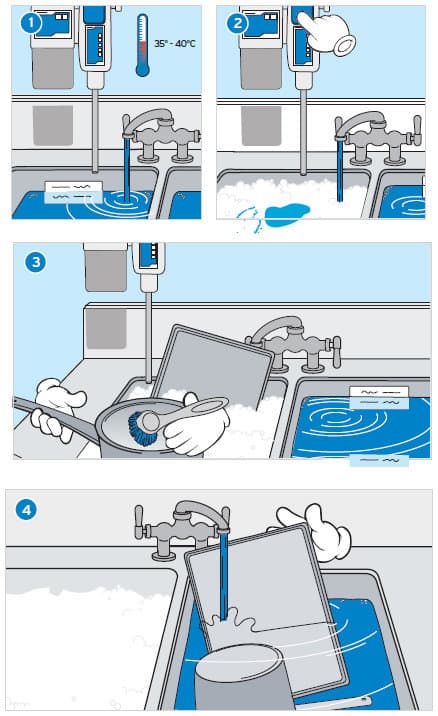 1

35° - 40°C

2

3

4