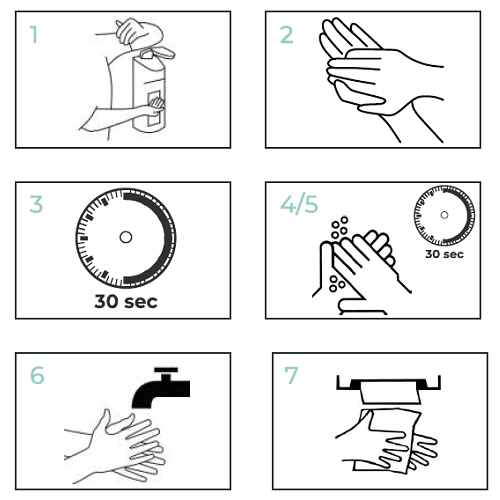 1

2

3

30 sec

4/5

30 sec

6

7