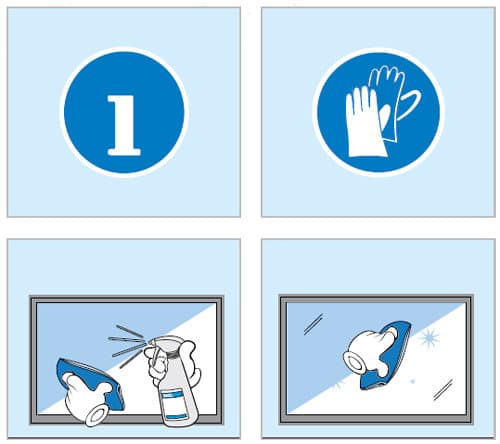 1