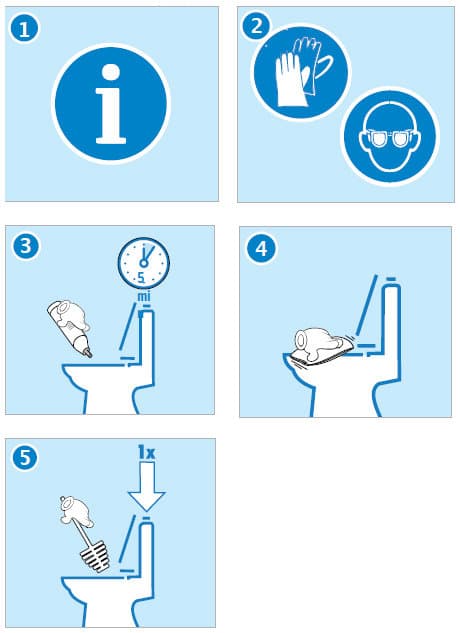 1

i

2

3

5

mi

4

5

1x